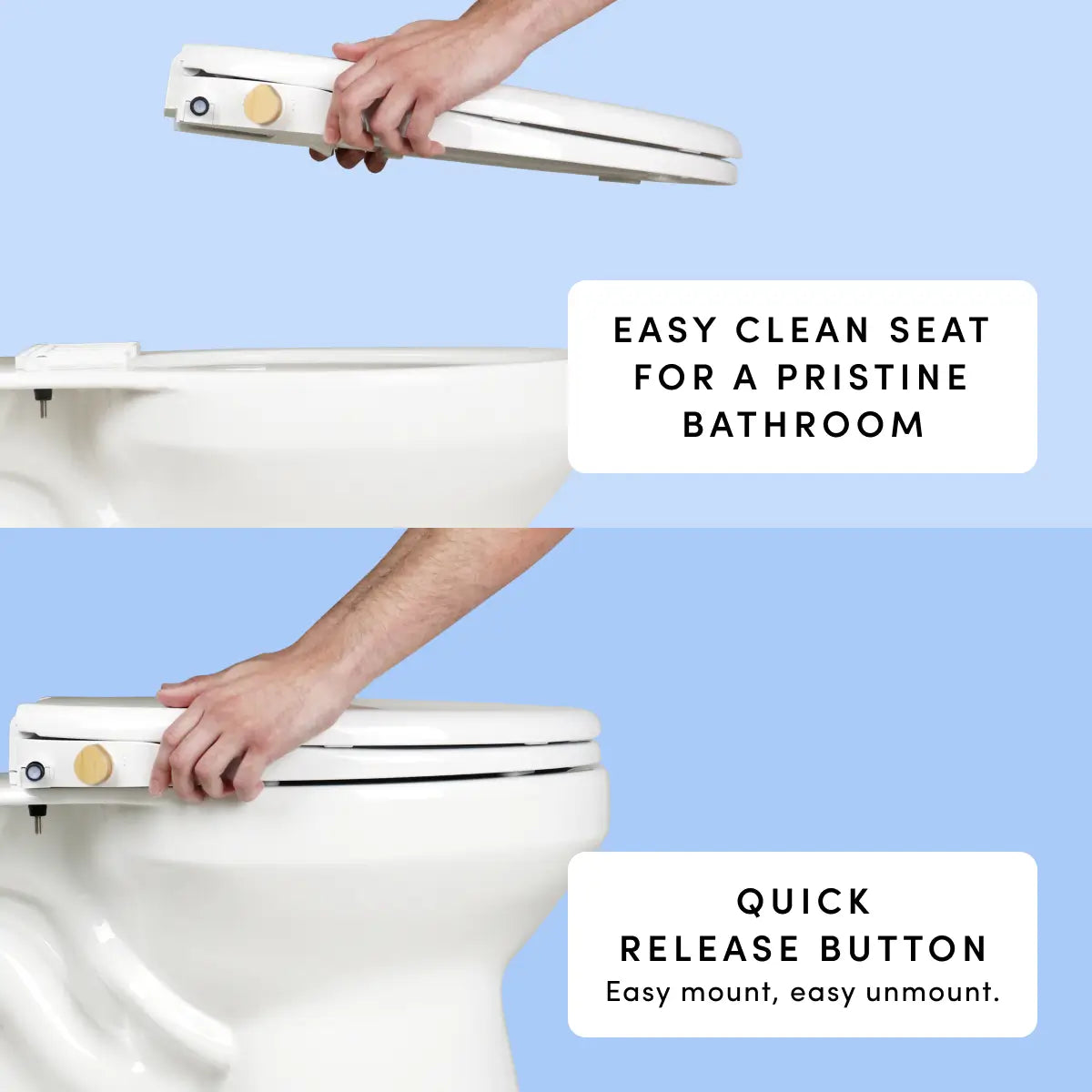 EASY CLEAN SEAT FOR A PRISTINE BATHROOM

QUICK RELEASE BUTTON
Easy mount, easy unmount.