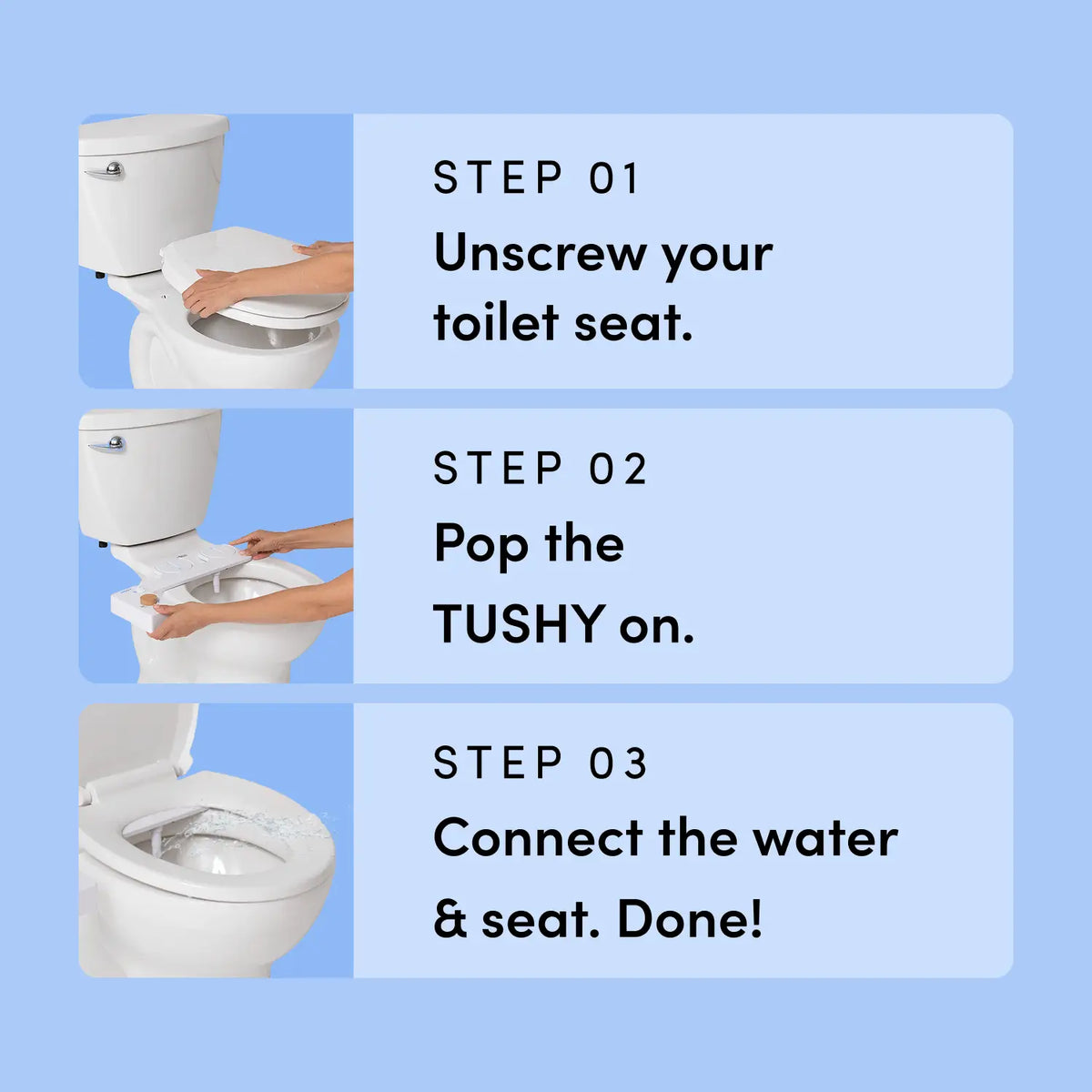 STEP 01
Unscrew your toilet seat.

STEP 02
Pop the TUSHY on.

STEP 03
Connect the water & seat. Done!