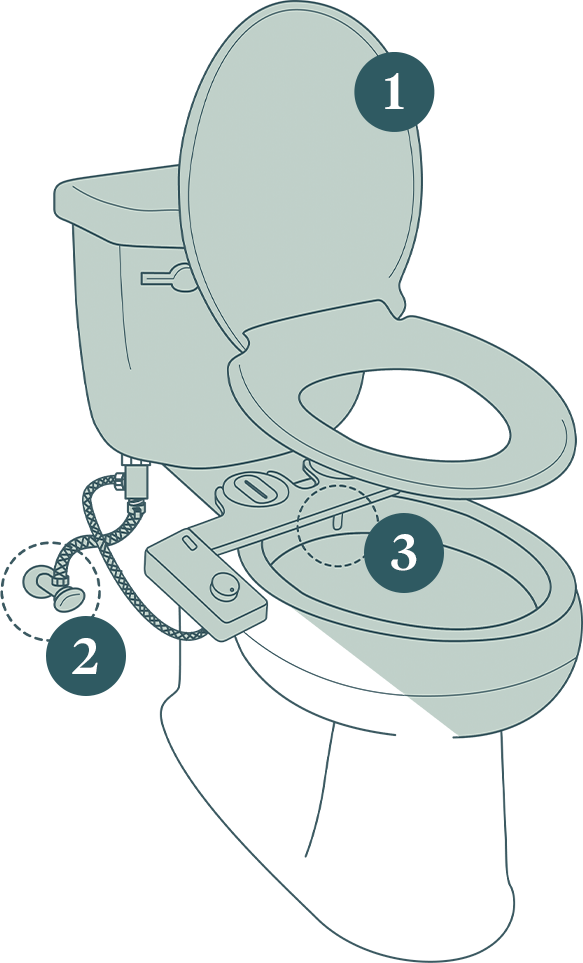 1
2
3