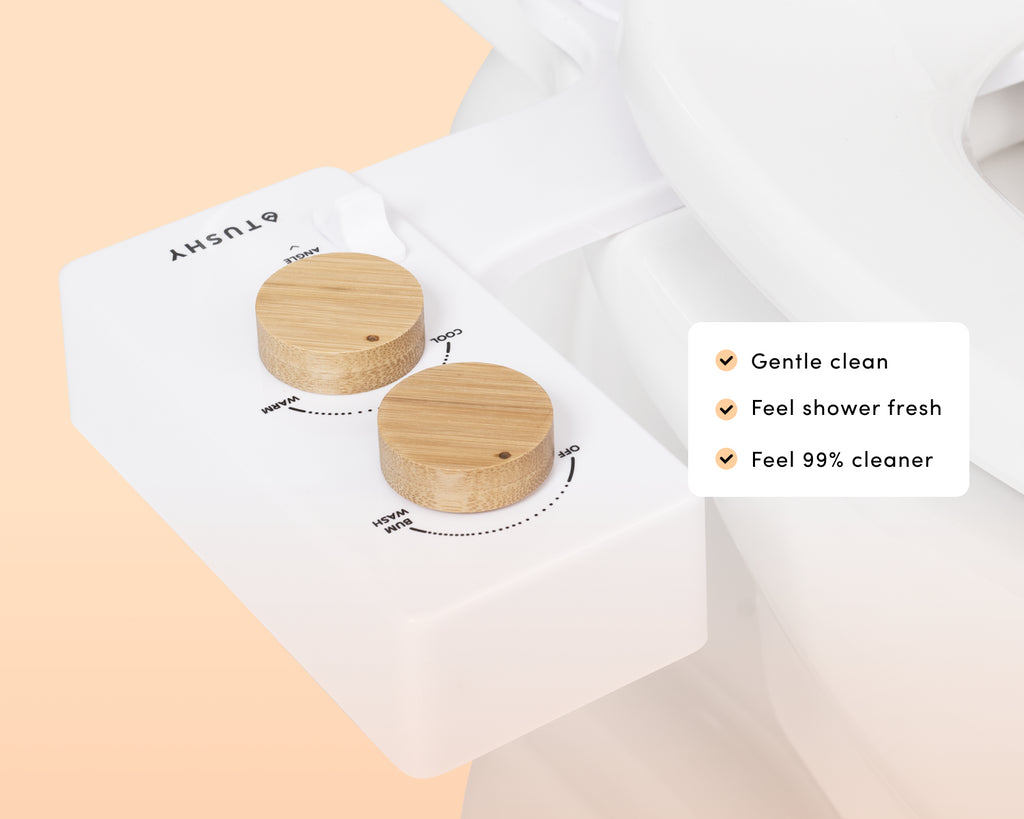 TUSHY

ANGLE

COOL

WARM

OFF

BUM WASH

Gentle clean

Feel shower fresh

Feel 99% cleaner